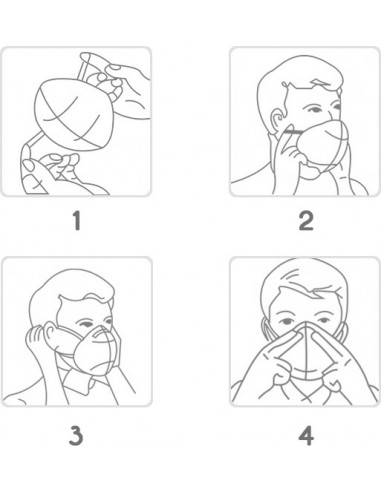 1

2

3

4